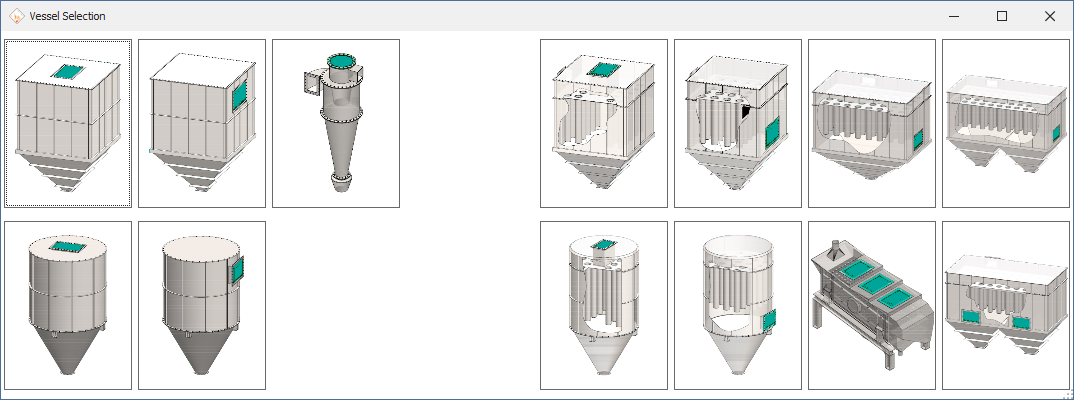 Vessel Selection